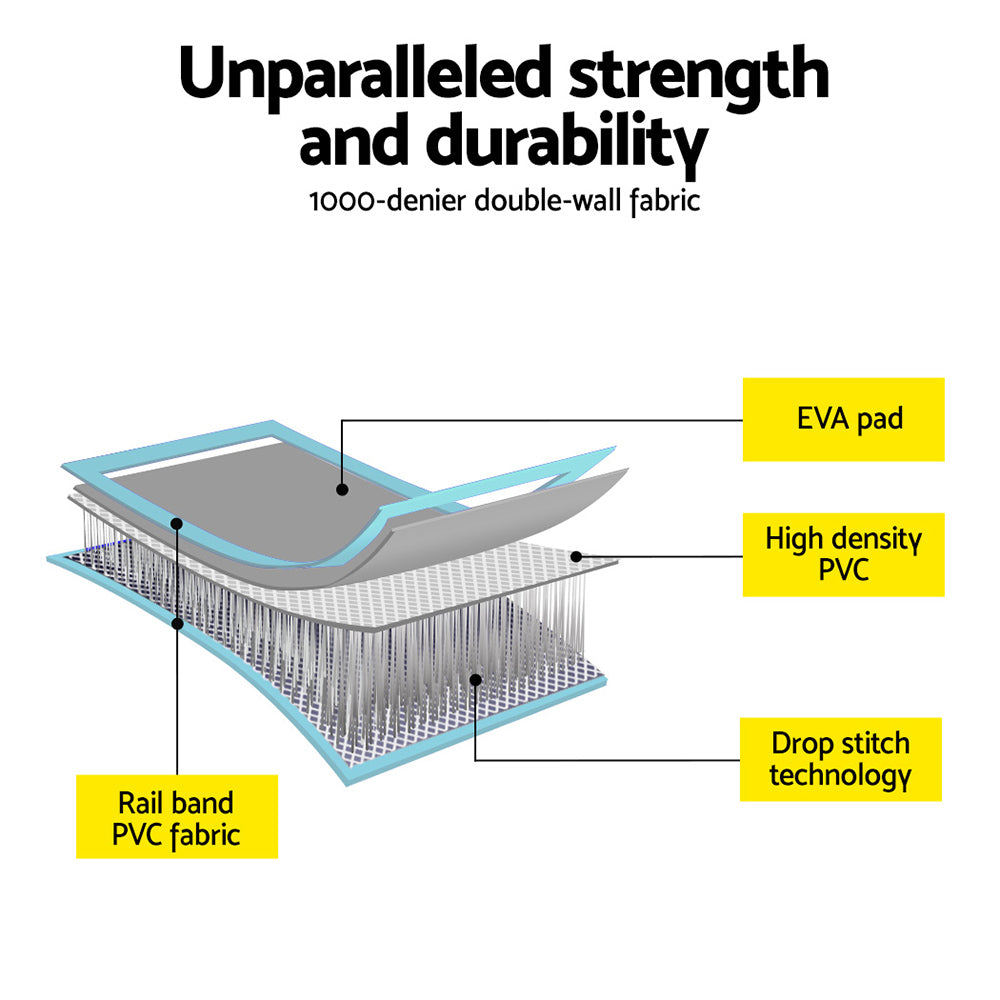 Unparalleled strength and durability

1000-denier double-wall fabric

EVA pad

High density PVC

Drop stitch technology

Rail band PVC fabric