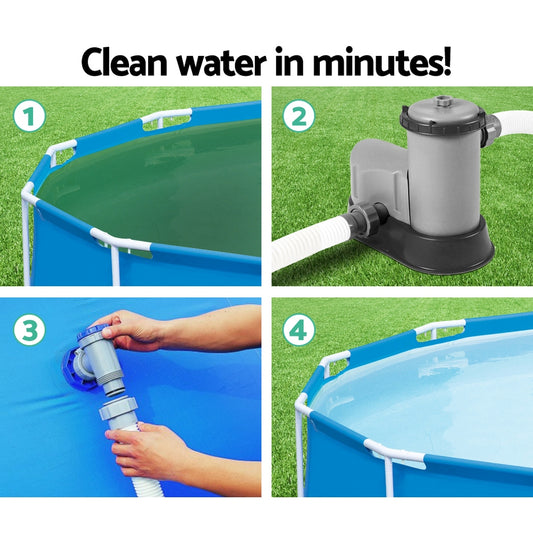 Clean water in minutes!

1

2

3

4