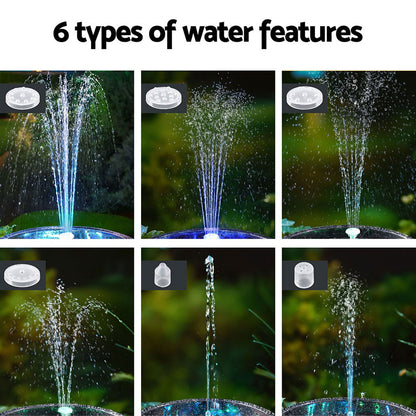 6 types of water features