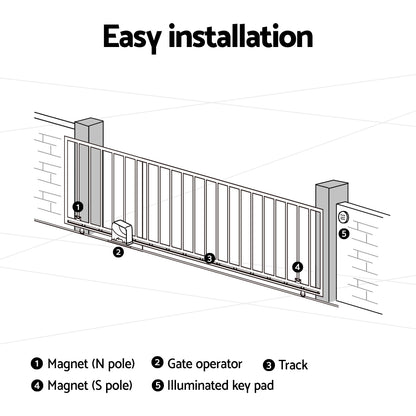 Easy installation

1
2
3
4
5

1 Magnet (N pole) 2 Gate operator 3 Track
4 Magnet (S pole) 5 Illuminated key pad