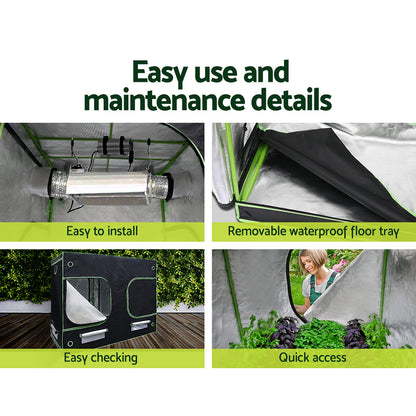 Easy use and maintenance details

Easy to install

Removable waterproof floor tray

Easy checking

Quick access