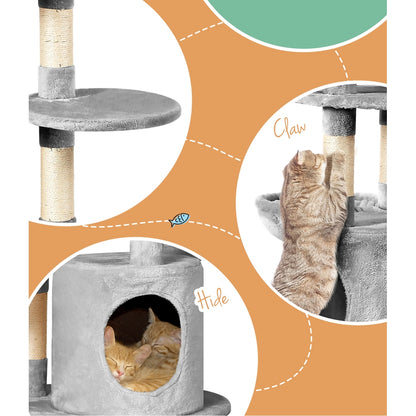 Claw

Hide