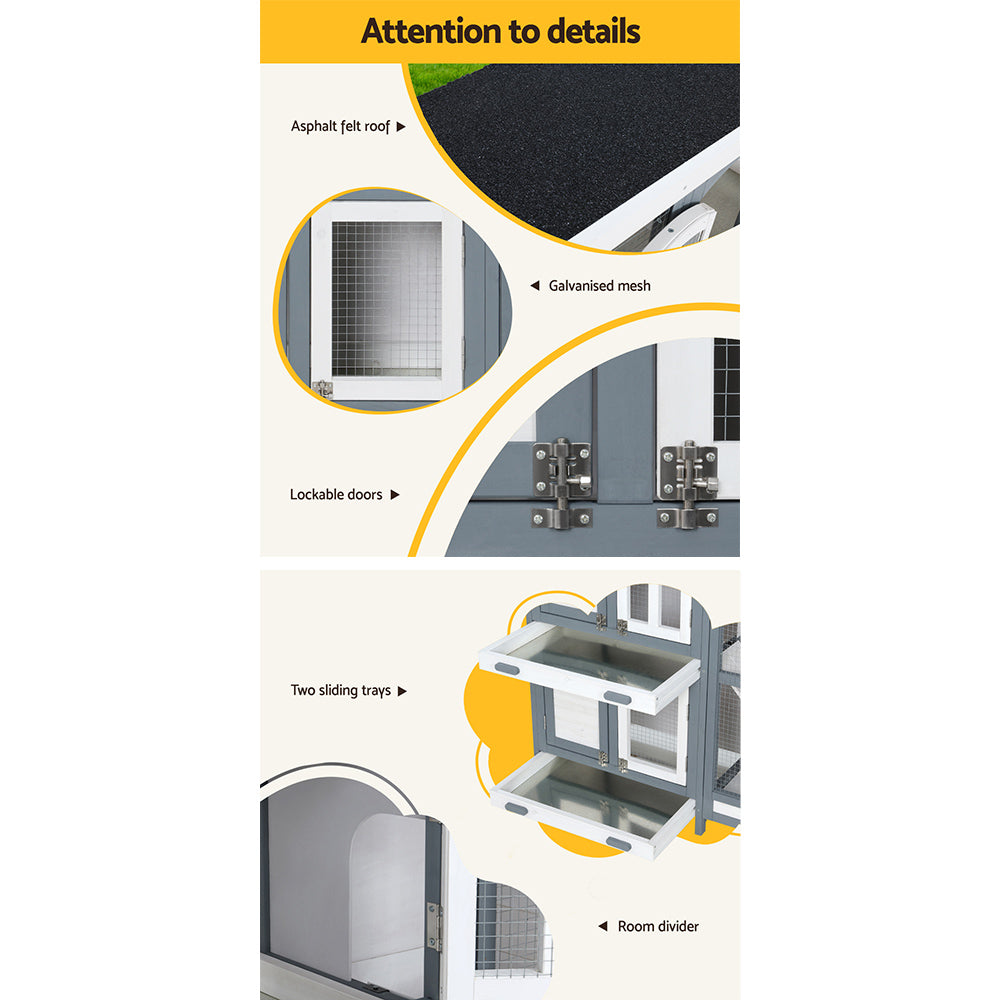 Attention to details

Asphalt felt roof ▶

◀ Galvanised mesh

Lockable doors ▶

Two sliding trays ▶

◀ Room divider