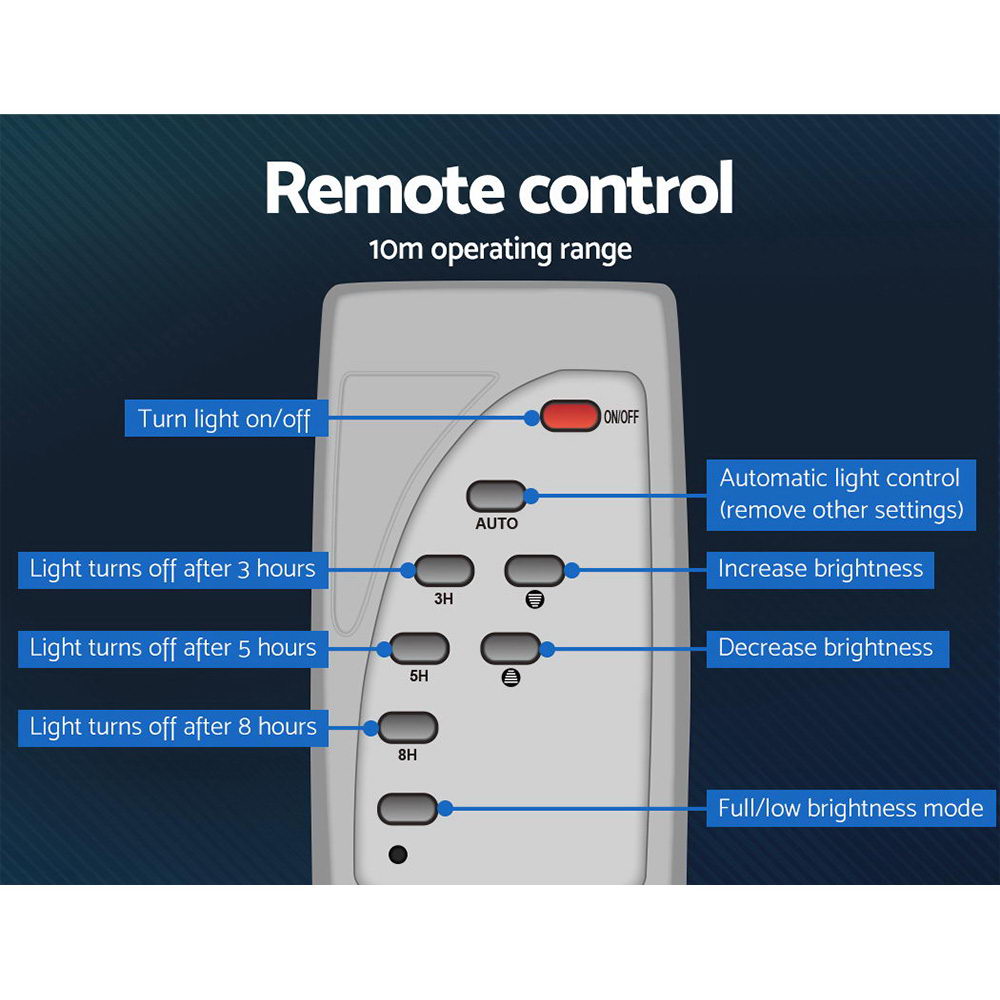 Remote control

10m operating range

Turn light on/off

ON/OFF

Automatic light control (remove other settings)

AUTO

Light turns off after 3 hours

3H

Increase brightness

Light turns off after 5 hours

5H

Decrease brightness

Light turns off after 8 hours

8H

Full/low brightness mode