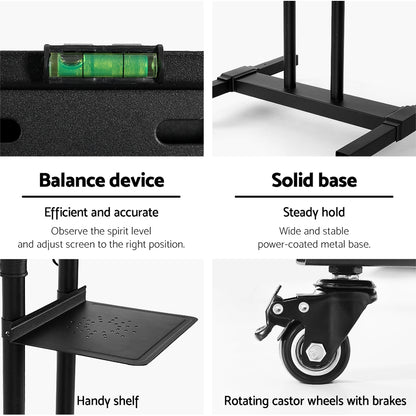 Balance device

Efficient and accurate

Observe the spirit level and adjust screen to the right position.

Solid base

Steady hold

Wide and stable power-coated metal base.

Handy shelf

Rotating castor wheels with brakes